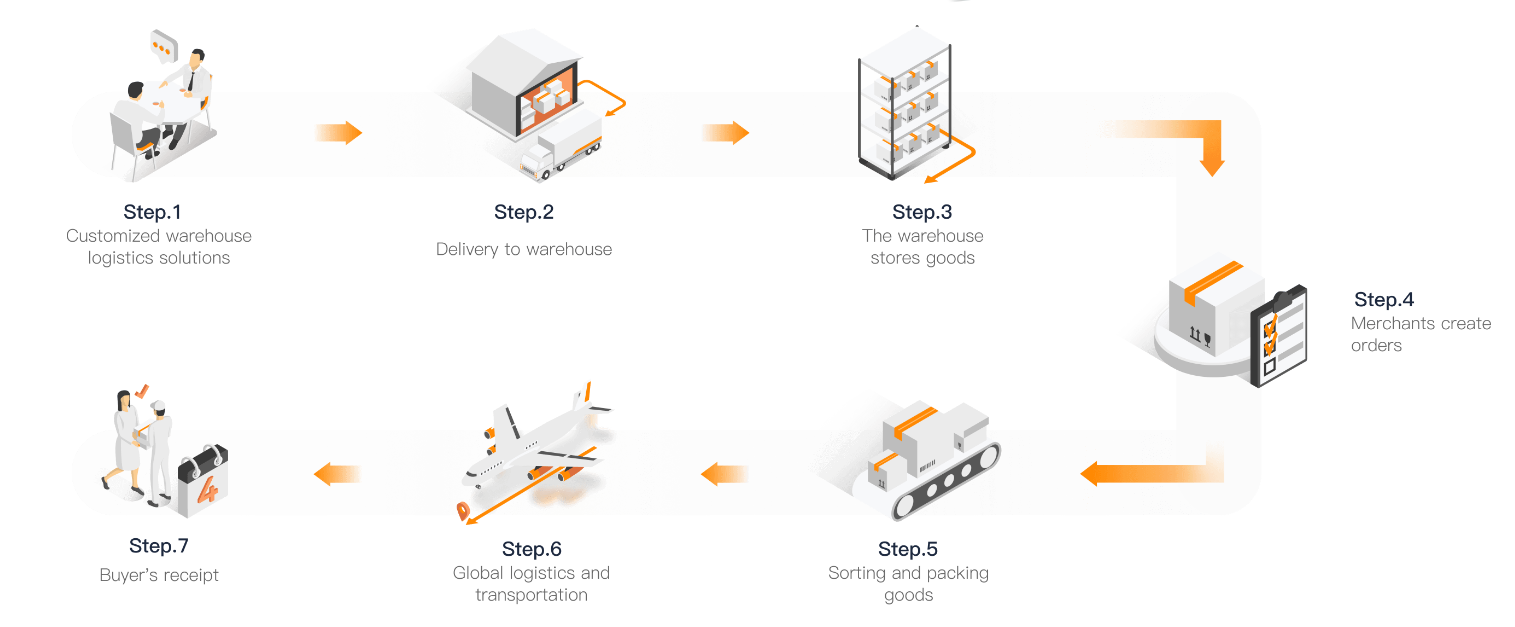 Step.1
Customized warehouse logistics solutions

Step.2
Delivery to warehouse

Step.3
The warehouse stores goods

Step.4
Merchants create orders

Step.5
Sorting and packing goods

Step.6
Global logistics and transportation

Step.7
Buyer's receipt

4